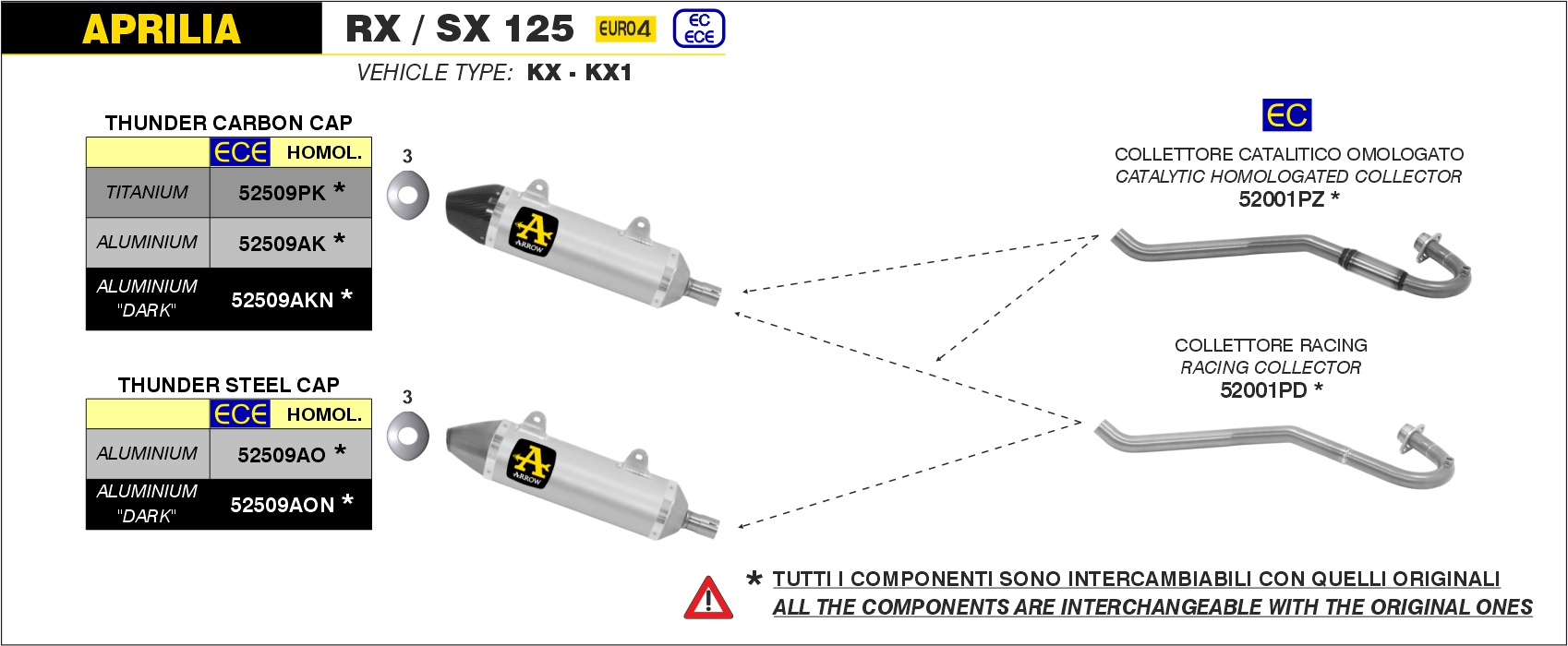 APRILIA

RX / SX 125 EURO4 EC ECE

VEHICLE TYPE: KX - KX1

THUNDER CARBON CAP

| | ECE HOMOL. |
|---|---|
| TITANIUM | 52509PK * |
| ALUMINIUM | 52509AK * |
| ALUMINIUM "DARK" | 52509AKN * |

3

ARROW

THUNDER STEEL CAP

| | ECE HOMOL. |
|---|---|
| ALUMINIUM | 52509AO * |
| ALUMINIUM "DARK" | 52509AON * |

3

ARROW

EC

COLLETTORE CATALITICO OMOLOGATO
CATALYTIC HOMOLOGATED COLLECTOR
52001PZ *

COLLETTORE RACING
RACING COLLECTOR
52001PD *

* TUTTI I COMPONENTI SONO INTERCAMBIABILI CON QUELLI ORIGINALI
ALL THE COMPONENTS ARE INTERCHANGEABLE WITH THE ORIGINAL ONES