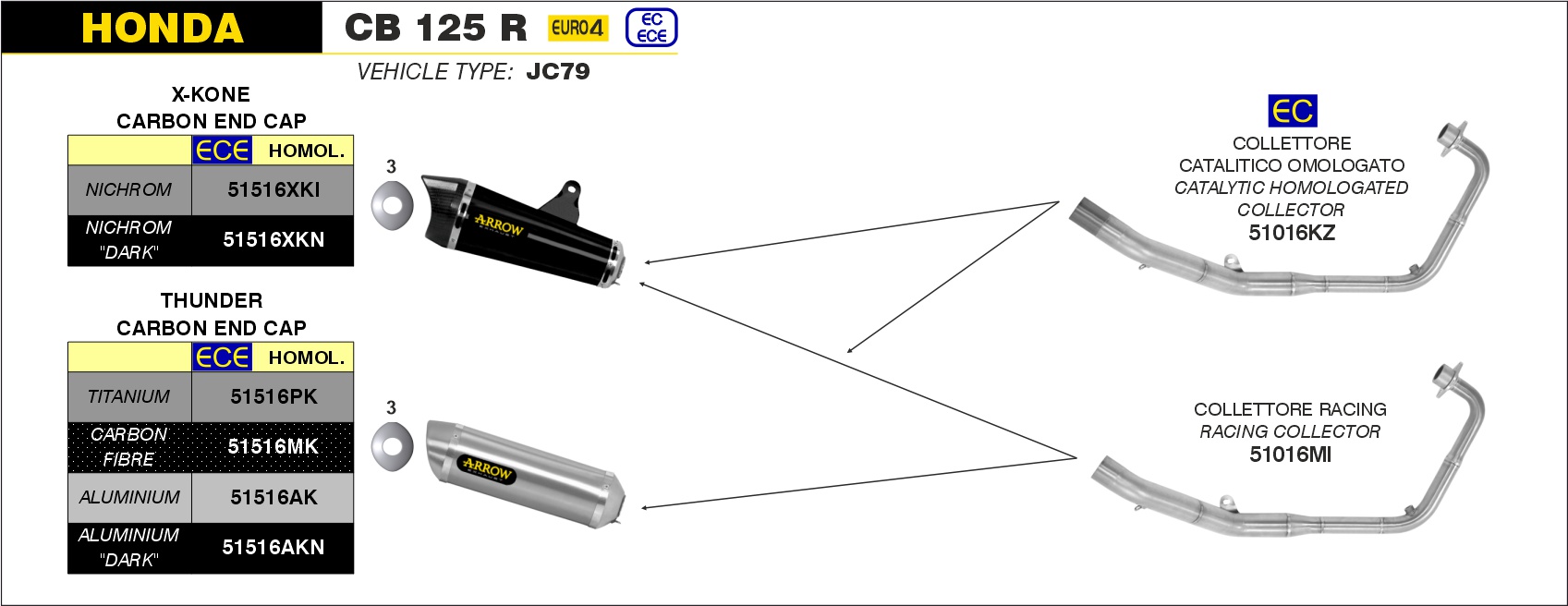 HONDA

CB 125 R EURO4 EC ECE

VEHICLE TYPE: JC79

X-KONE
CARBON END CAP

| | ECE HOMOL. |
|---|---|
| NICHROM | 51516XKI |
| NICHROM "DARK" | 51516XKN |

THUNDER
CARBON END CAP

| | ECE HOMOL. |
|---|---|
| TITANIUM | 51516PK |
| CARBON FIBRE | 51516MK |
| ALUMINIUM | 51516AK |
| ALUMINIUM "DARK" | 51516AKN |

3

ARROW

3

ARROW

EC
COLLETTORE
CATALITICO OMOLOGATO
CATALYTIC HOMOLOGATED
COLLECTOR
51016KZ

COLLETTORE RACING
RACING COLLECTOR
51016MI