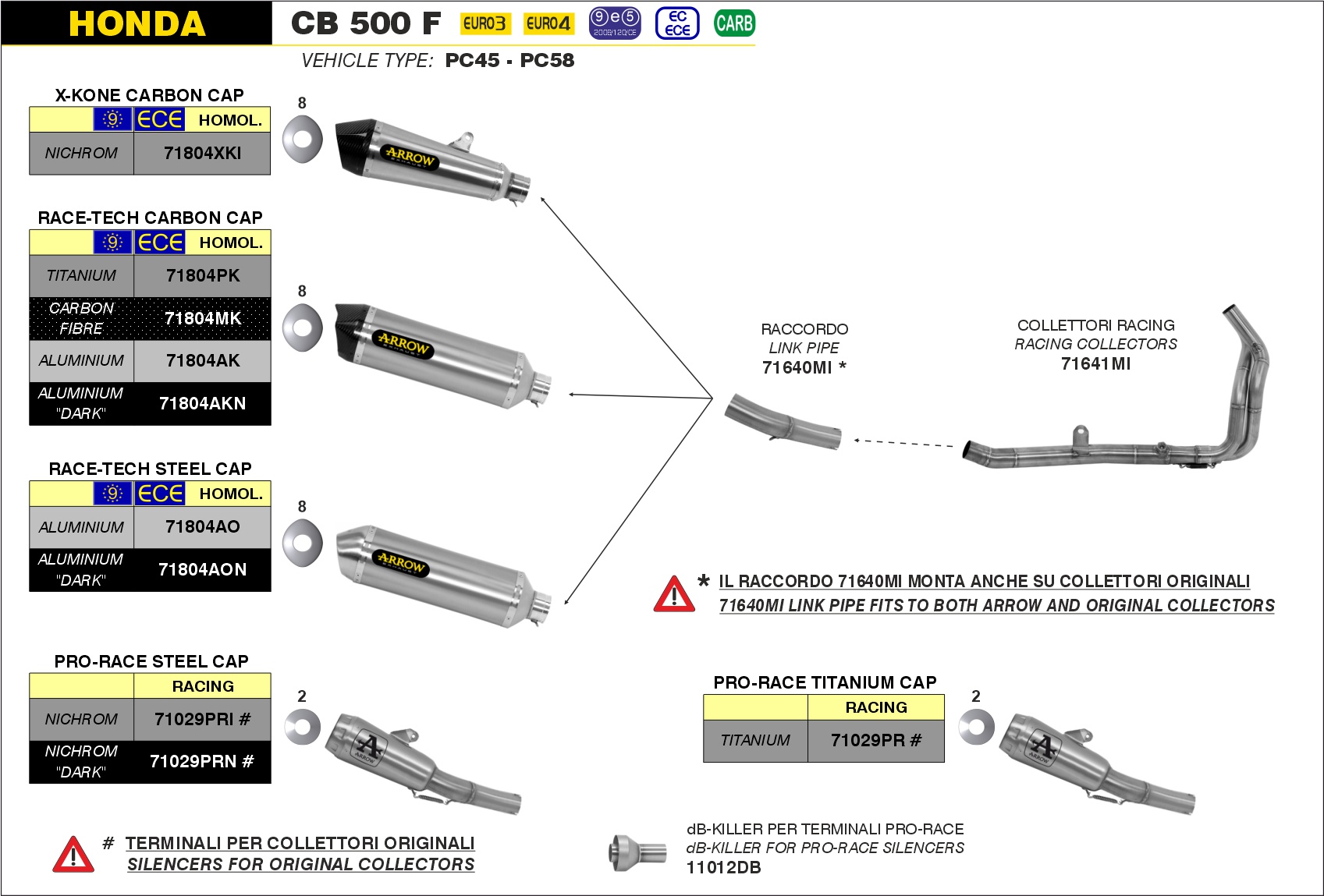 HONDA

CB 500 F EURO3 EURO4 9e5 2009/120/CE EC ECE CARB

VEHICLE TYPE: PC45 - PC58

X-KONE CARBON CAP

| 9 ECE | HOMOL. |
|---|---|
| NICHROM | 71804XKI |

8

ARROW

RACE-TECH CARBON CAP

| 9 ECE | HOMOL. |
|---|---|
| TITANIUM | 71804PK |
| CARBON FIBRE | 71804MK |
| ALUMINIUM | 71804AK |
| ALUMINIUM "DARK" | 71804AKN |

8

ARROW

RACE-TECH STEEL CAP

| 9 ECE | HOMOL. |
|---|---|
| ALUMINIUM | 71804AO |
| ALUMINIUM "DARK" | 71804AON |

8

ARROW

RACCORDO
LINK PIPE
71640MI *

COLLETTORI RACING
RACING COLLECTORS
71641MI

* IL RACCORDO 71640MI MONTA ANCHE SU COLLETTORI ORIGINALI
71640MI LINK PIPE FITS TO BOTH ARROW AND ORIGINAL COLLECTORS

PRO-RACE STEEL CAP

| | RACING |
|---|---|
| NICHROM | 71029PRI # |
| NICHROM "DARK" | 71029PRN # |

2

ARROW

PRO-RACE TITANIUM CAP

| | RACING |
|---|---|
| TITANIUM | 71029PR # |

2

ARROW

# TERMINALI PER COLLETTORI ORIGINALI
SILENCERS FOR ORIGINAL COLLECTORS

dB-KILLER PER TERMINALI PRO-RACE
dB-KILLER FOR PRO-RACE SILENCERS
11012DB